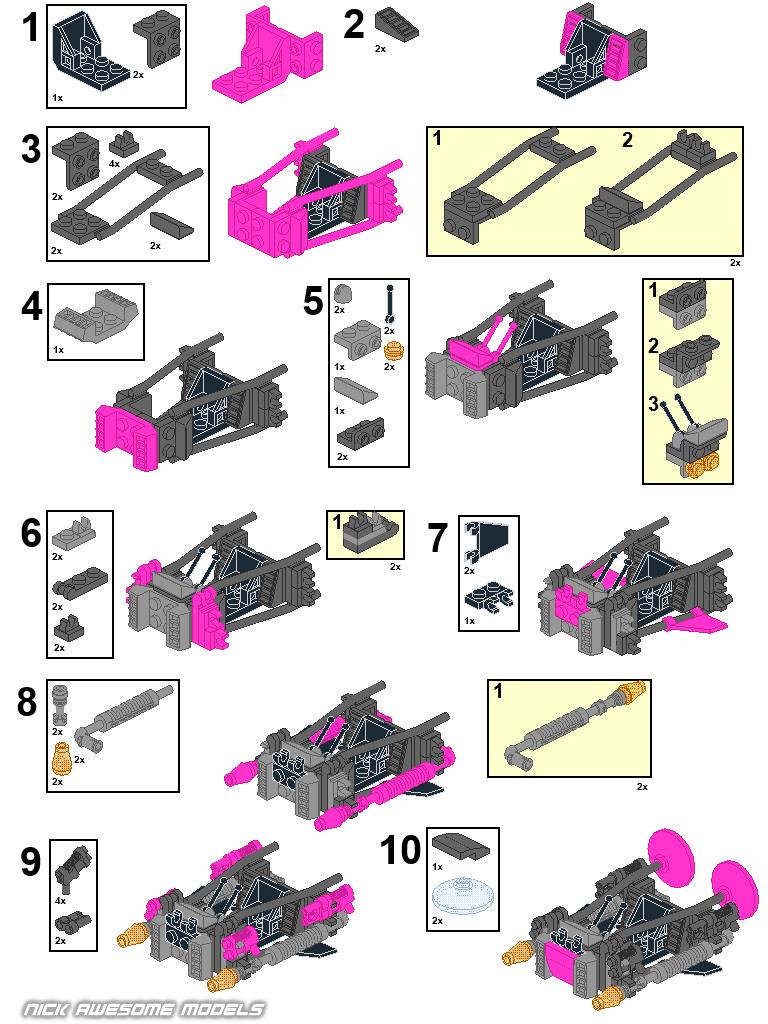 1
2x
1x
2
2x
3
4x
2x
2x
2x
1
2
2x
4
1x
5
2x
2x
1x
2x
1x
2x
1
2
3
6
2x
2x
2x
1
2x
7
2x
1x
8
2x
2x
2x
1
2x
9
4x
2x
10
1x
2x
NICK AWESOME MODELS