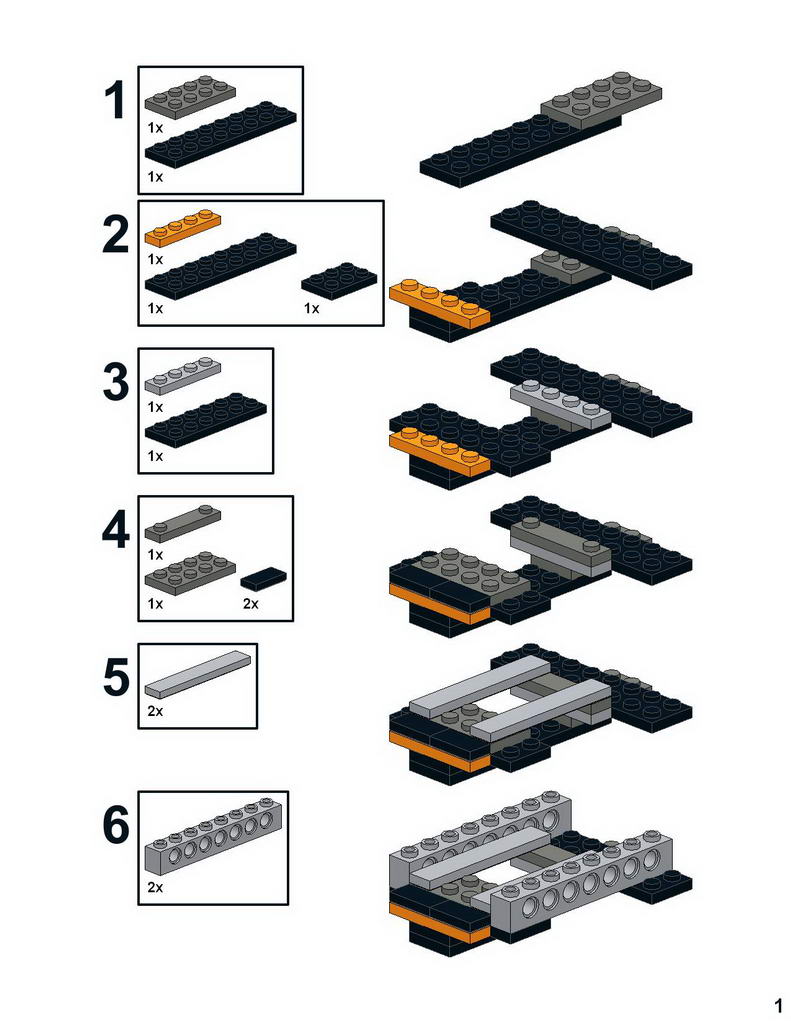 1
1x
1x

2
1x
1x
1x

3
1x
1x

4
1x
1x
2x

5
2x

6
2x

1