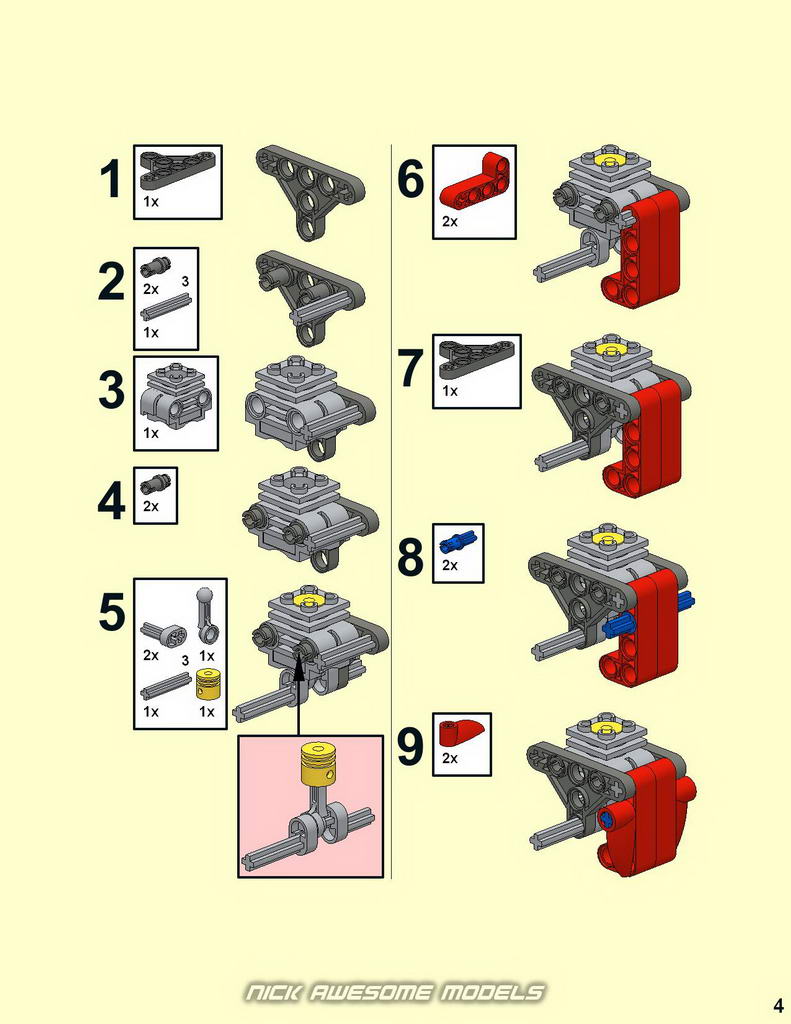 1
1x

2
2x
3
1x

3
1x

4
2x

5
2x
1x
3
1x
1x

6
2x

7
1x

8
2x

9
2x

NICK AWESOME MODELS

4